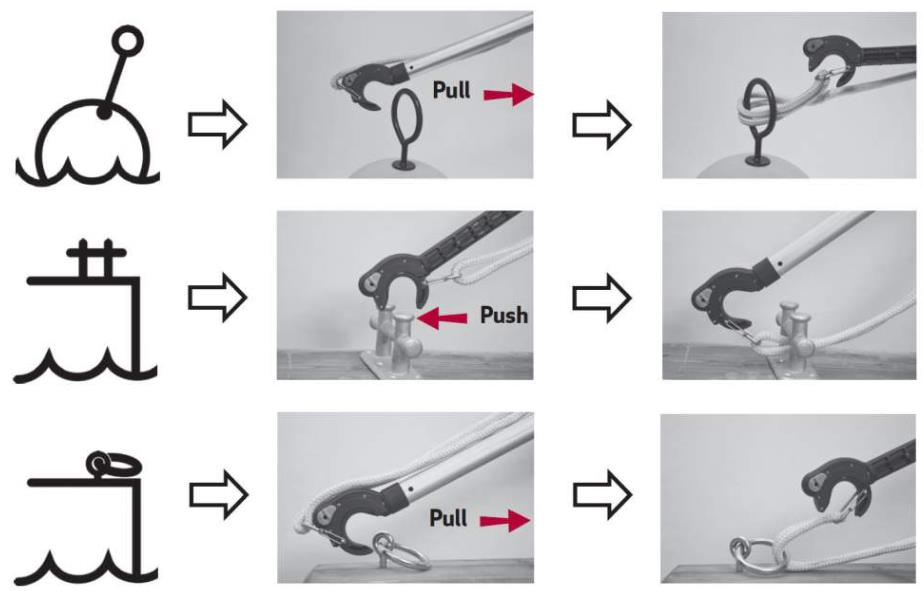 Pull

Push

Pull